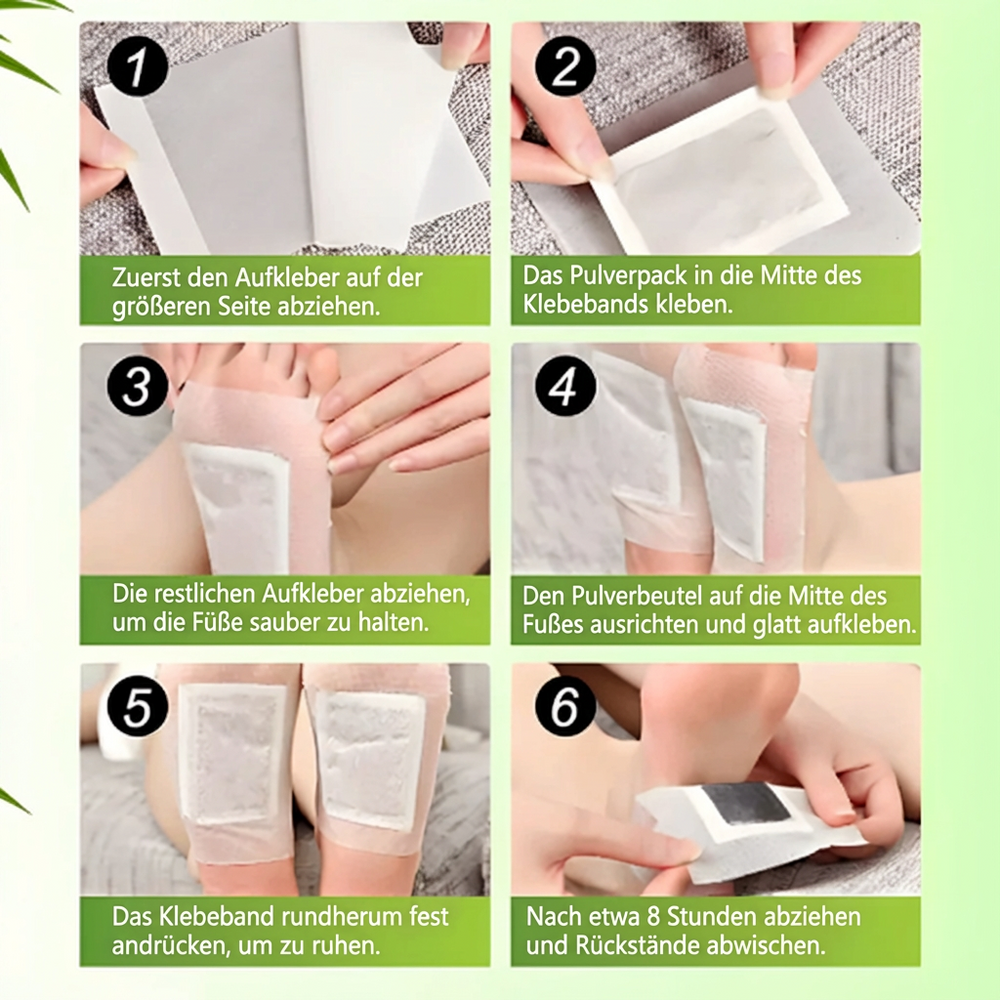 1

Zuerst den Aufkleber auf der größeren Seite abziehen.

2

Das Pulverpack in die Mitte des Klebebands kleben.

3

Die restlichen Aufkleber abziehen, um die Füße sauber zu halten.

4

Den Pulverbeutel auf die Mitte des Fußes ausrichten und glatt aufkleben.

5

Das Klebeband rundherum fest andrücken, um zu ruhen.

6

Nach etwa 8 Stunden abziehen und Rückstände abwischen.